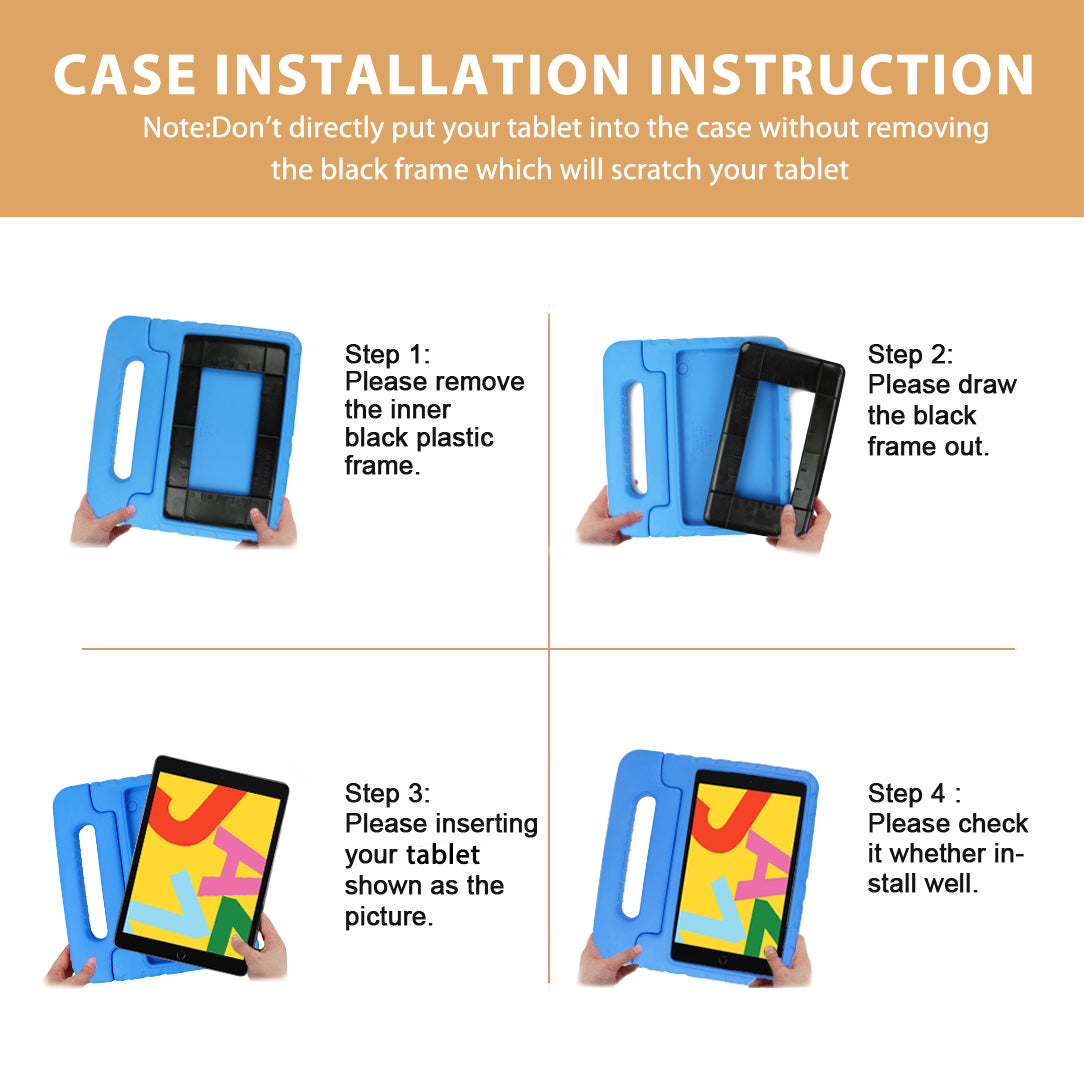 CASE INSTALLATION INSTRUCTION

Note:Don't directly put your tablet into the case without removing the black frame which will scratch your tablet

Step 1:
Please remove the inner black plastic frame.

Step 2:
Please draw the black frame out.

Step 3:
Please inserting your tablet shown as the picture.

Step 4 :
Please check it whether install well.