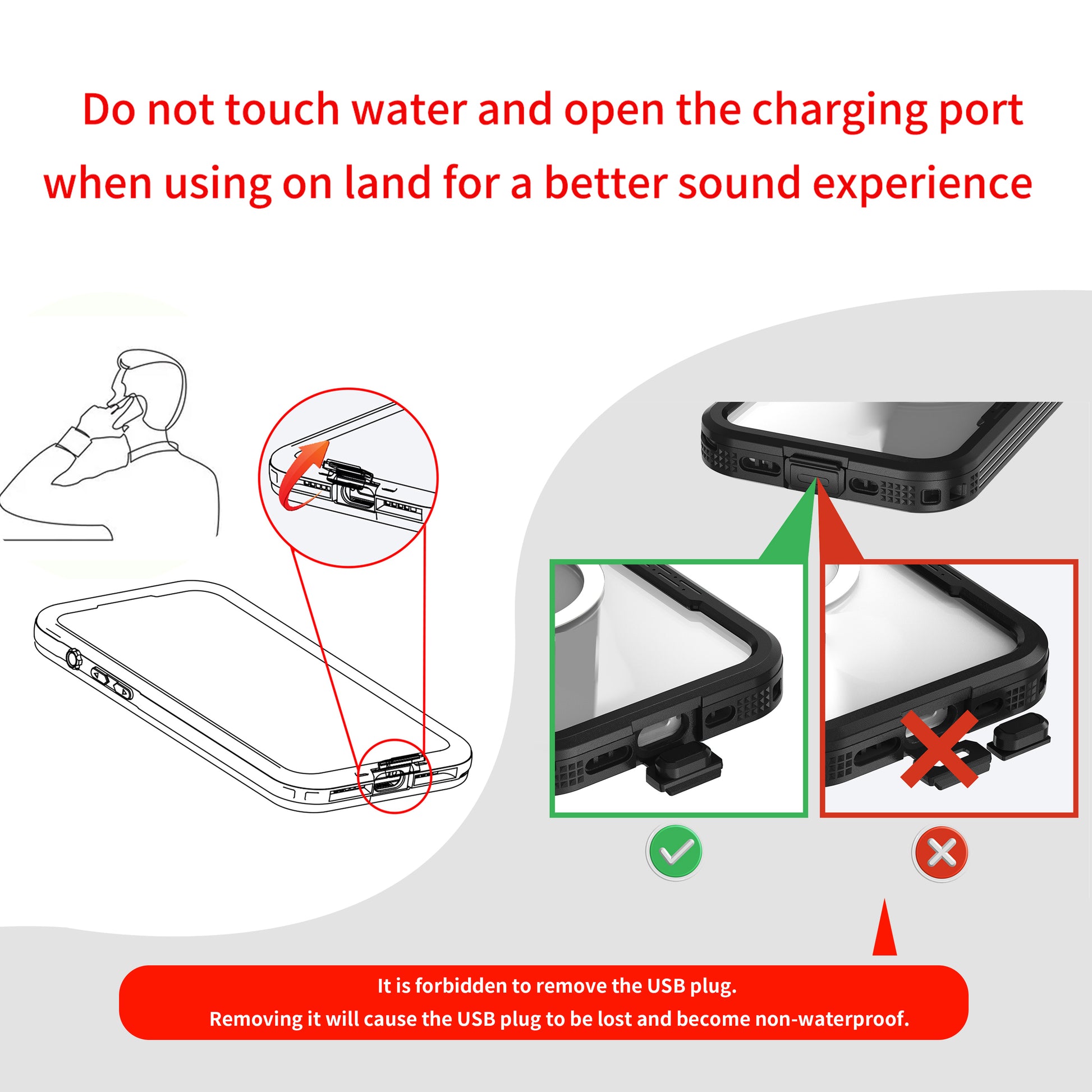 Do not touch water and open the charging port when using on land for a better sound experience

It is forbidden to remove the USB plug.
Removing it will cause the USB plug to be lost and become non-waterproof.