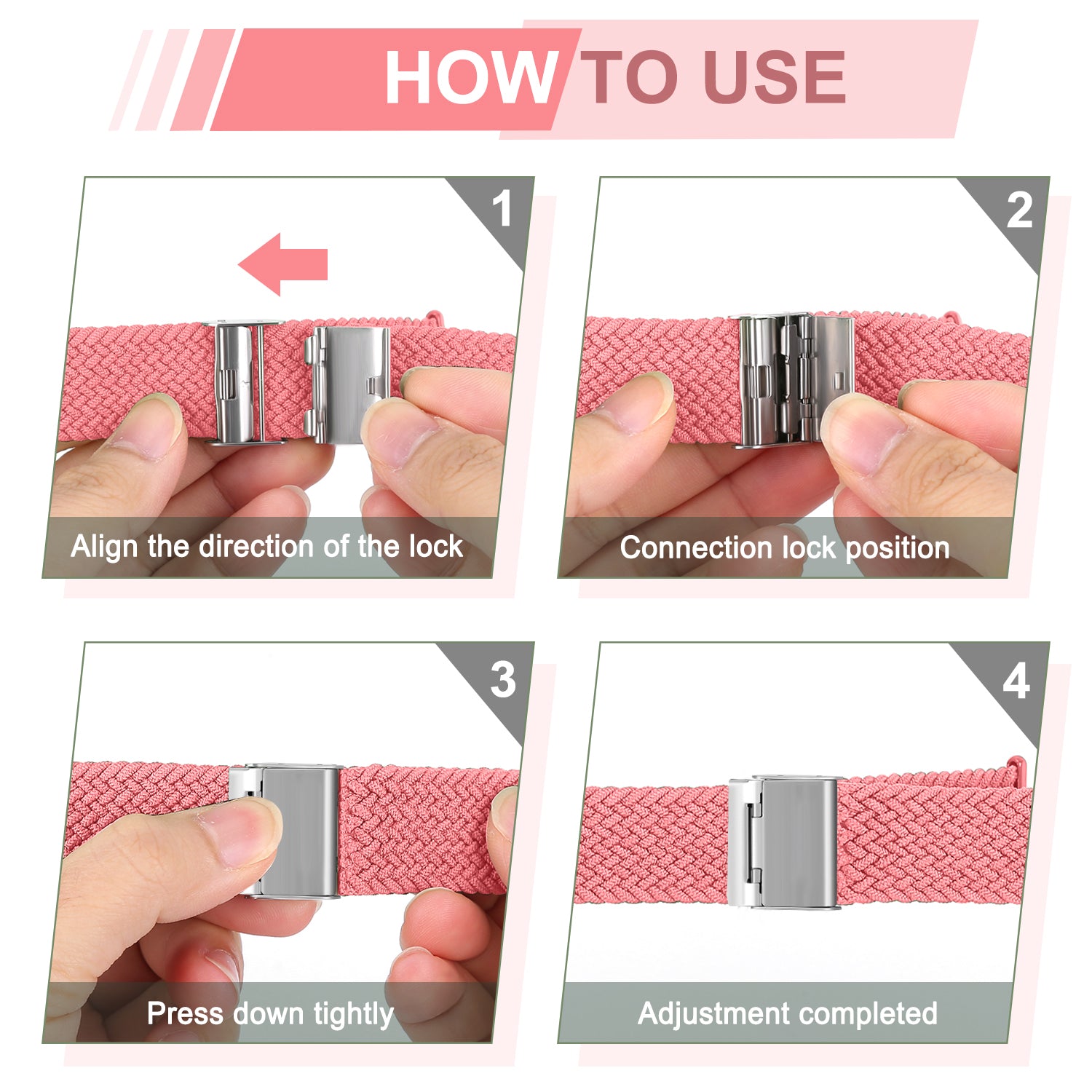 HOW TO USE

1

Align the direction of the lock

2

Connection lock position

3

Press down tightly

4

Adjustment completed