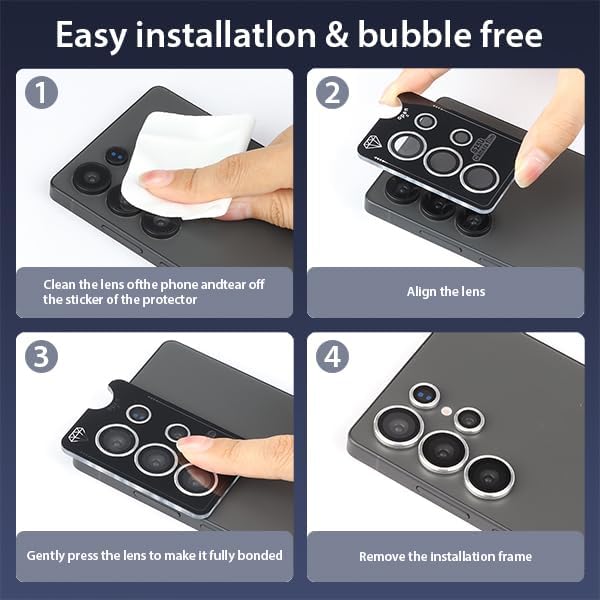 Easy installatlon & bubble free

1

Clean the lens ofthe phone andtear off the sticker of the protector

2

Align the lens

3

Gently press the lens to make it fully bonded

4

Remove the installation frame