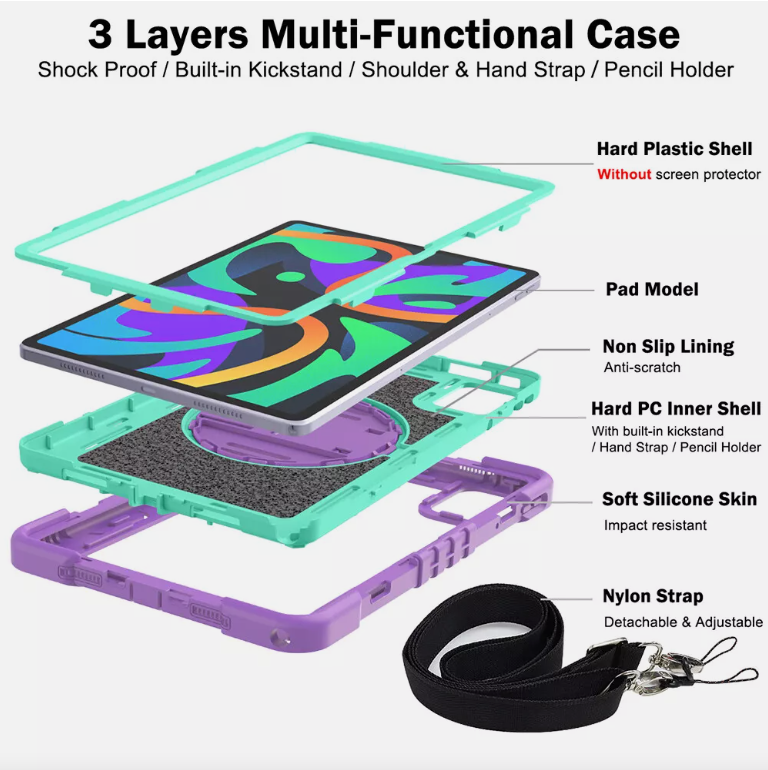 3 Layers Multi-Functional Case

Shock Proof / Built-in Kickstand / Shoulder & Hand Strap / Pencil Holder

Hard Plastic Shell
Without screen protector

Pad Model

Non Slip Lining
Anti-scratch

Hard PC Inner Shell
With built-in kickstand / Hand Strap / Pencil Holder

Soft Silicone Skin
Impact resistant

Nylon Strap
Detachable & Adjustable