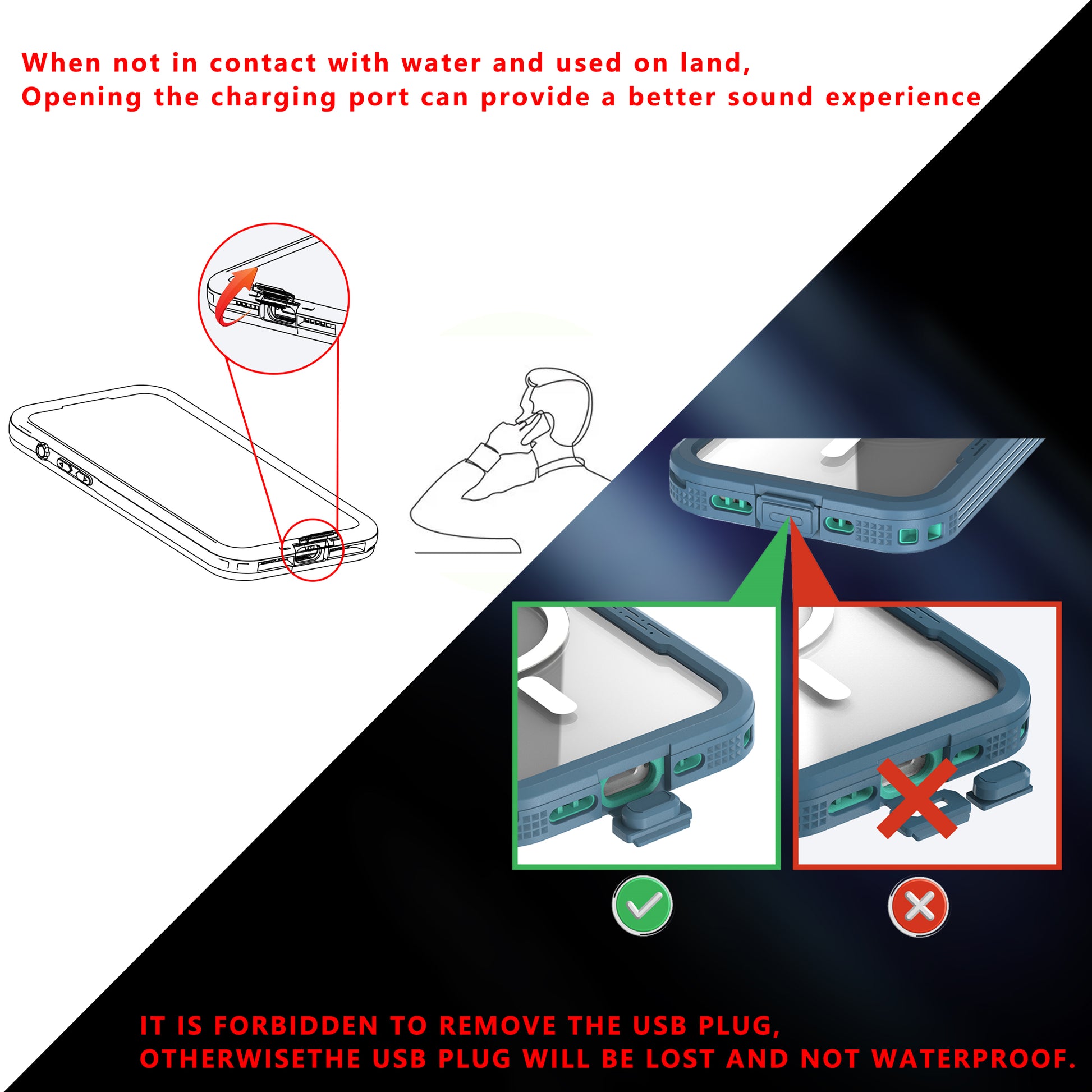 When not in contact with water and used on land,
Opening the charging port can provide a better sound experience

IT IS FORBIDDEN TO REMOVE THE USB PLUG,
OTHERWISETHE USB PLUG WILL BE LOST AND NOT WATERPROOF.